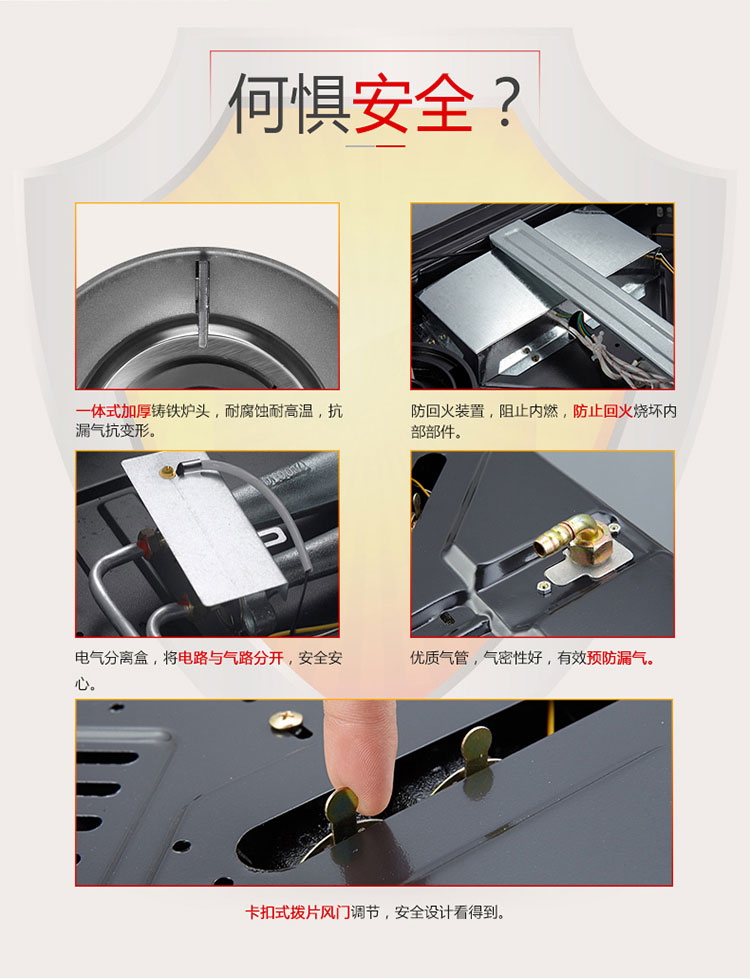 何惧安全？

一体式加厚铸铁炉头，耐腐蚀耐高温，抗漏气抗变形。

防回火装置，阻止内燃，防止回火烧坏内部部件。

电气分离盒，将电路与气路分开，安全安心。

优质气管，气密性好，有效预防漏气。

卡扣式拨片风门调节，安全设计看得到。