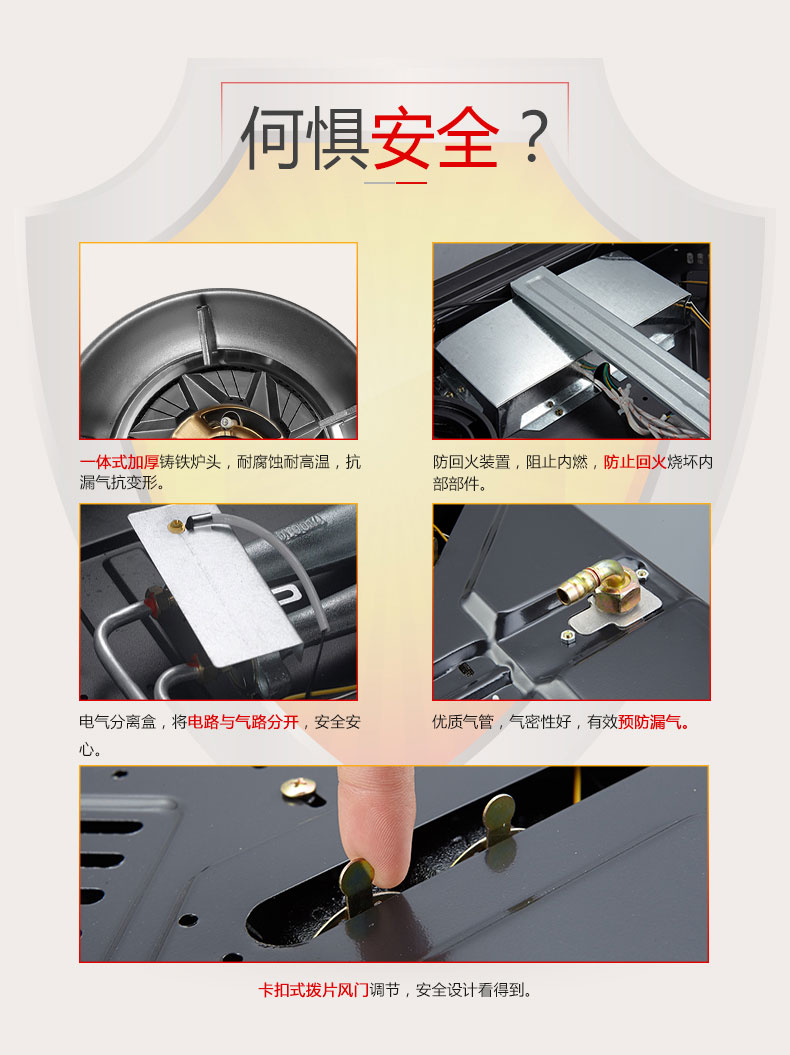 何惧安全？

一体式加厚铸铁炉头，耐腐蚀耐高温，抗漏气抗变形。

防回火装置，阻止内燃，防止回火烧坏内部部件。

电气分离盒，将电路与气路分开，安全安心。

优质气管，气密性好，有效预防漏气。

卡扣式拨片风门调节，安全设计看得到。